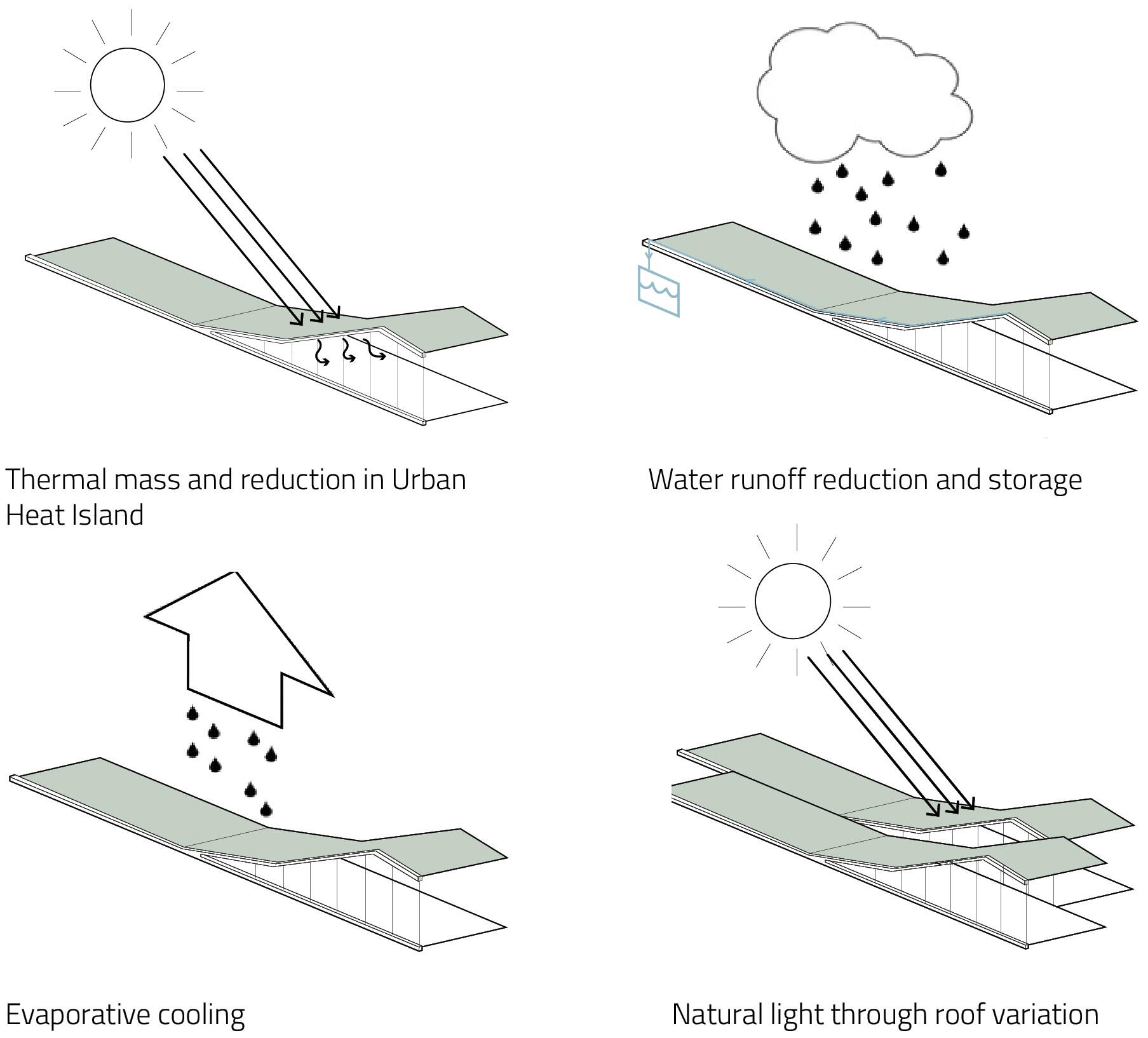 Thermal mass and reduction in Urban Heat Island

Water runoff reduction and storage

Evaporative cooling

Natural light through roof variation