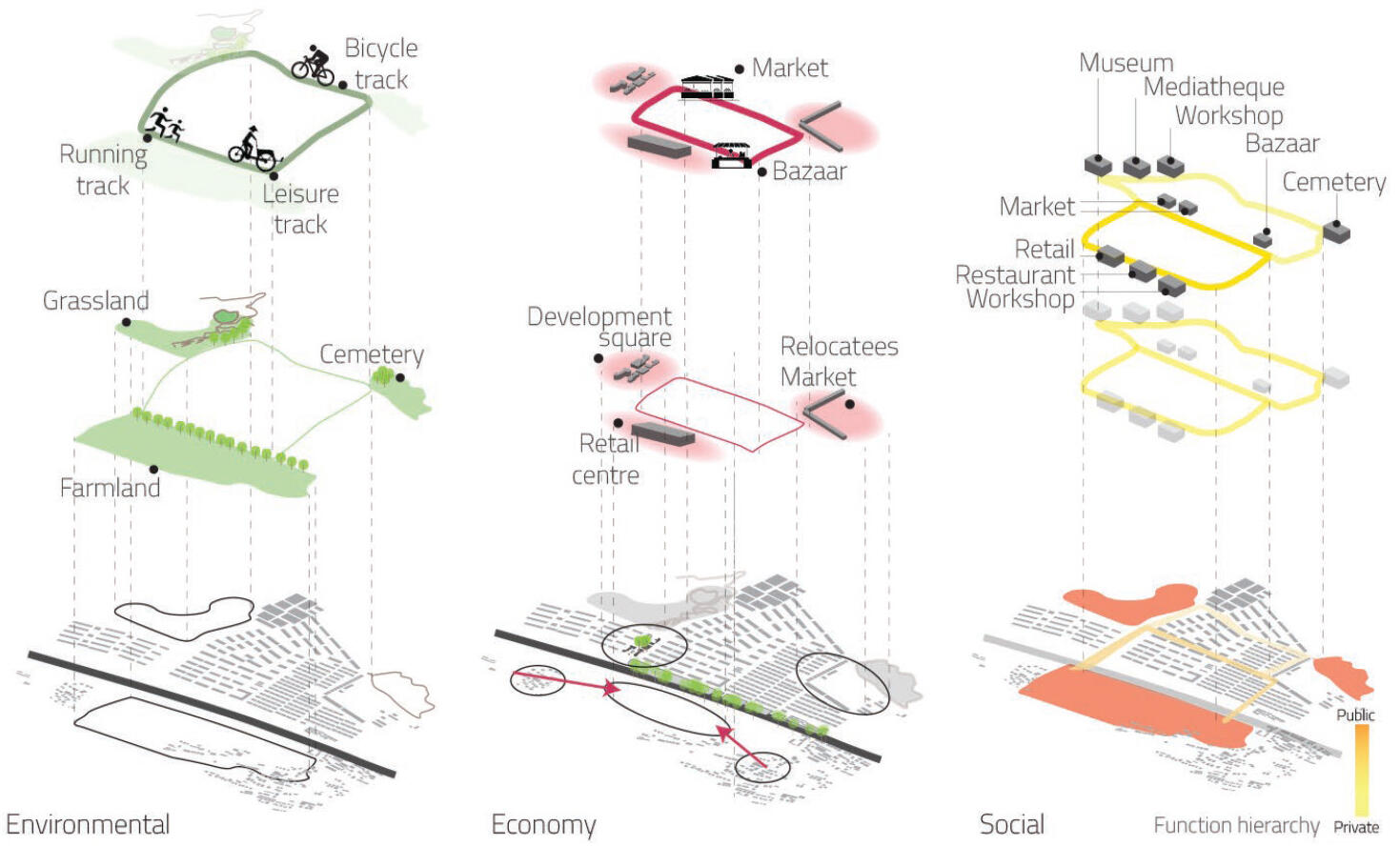 Bicycle track

Running track

Leisure track

Grassland

Cemetery

Farmland

Environmental

Market

Bazaar

Development square

Relocatees Market

Retail centre

Economy

Museum

Mediatheque

Workshop

Bazaar

Cemetery

Market

Retail

Restaurant

Workshop

Public

Private

Social

Function hierarchy