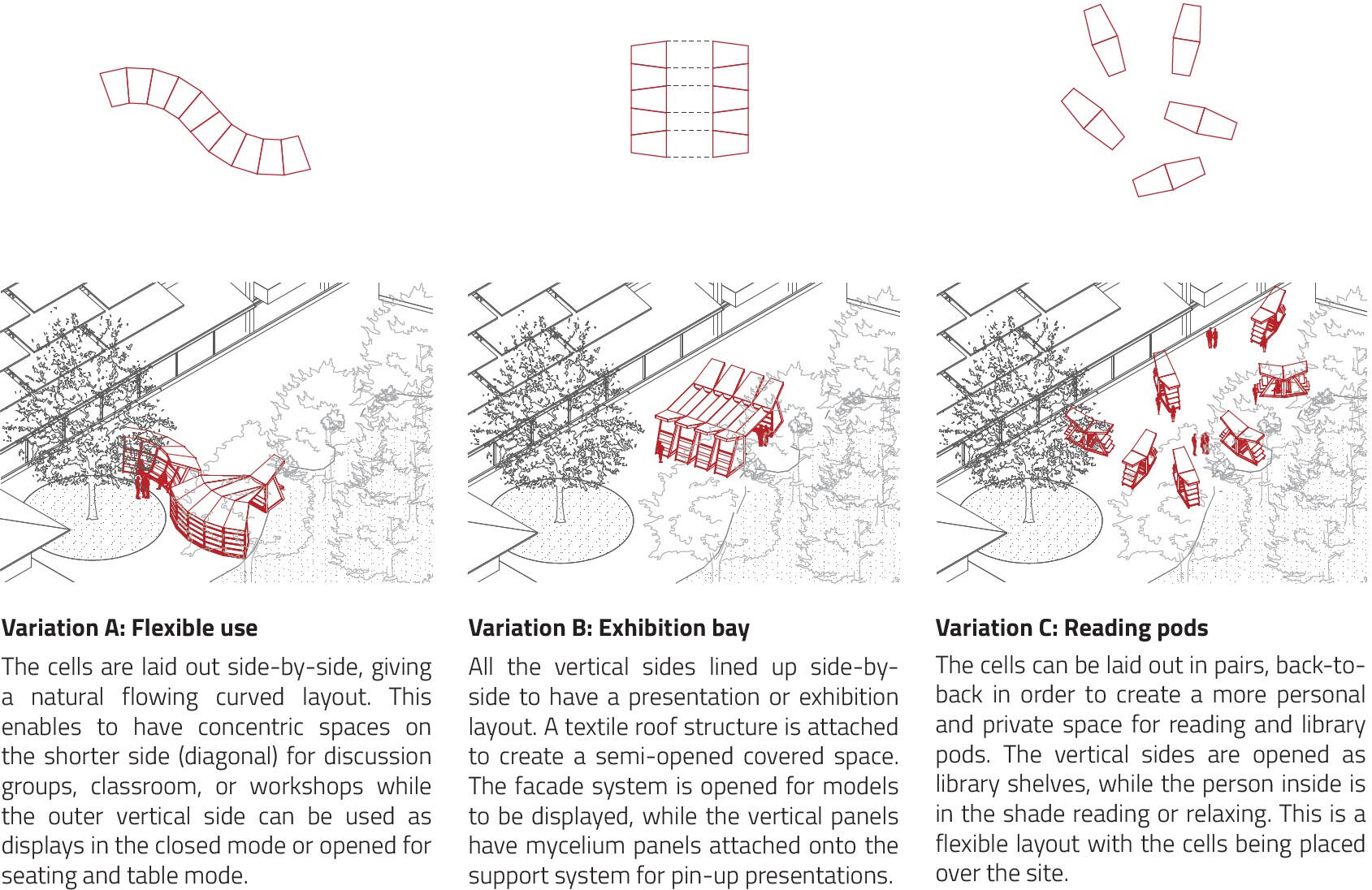 **Variation A: Flexible use**

The cells are laid out side-by-side, giving a natural flowing curved layout. This enables to have concentric spaces on the shorter side (diagonal) for discussion groups, classroom, or workshops while the outer vertical side can be used as displays in the closed mode or opened for seating and table mode.

**Variation B: Exhibition bay**

All the vertical sides lined up side-by-side to have a presentation or exhibition layout. A textile roof structure is attached to create a semi-opened covered space. The facade system is opened for models to be displayed, while the vertical panels have mycelium panels attached onto the support system for pin-up presentations.

**Variation C: Reading pods**

The cells can be laid out in pairs, back-to-back in order to create a more personal and private space for reading and library pods. The vertical sides are opened as library shelves, while the person inside is in the shade reading or relaxing. This is a flexible layout with the cells being placed over the site.