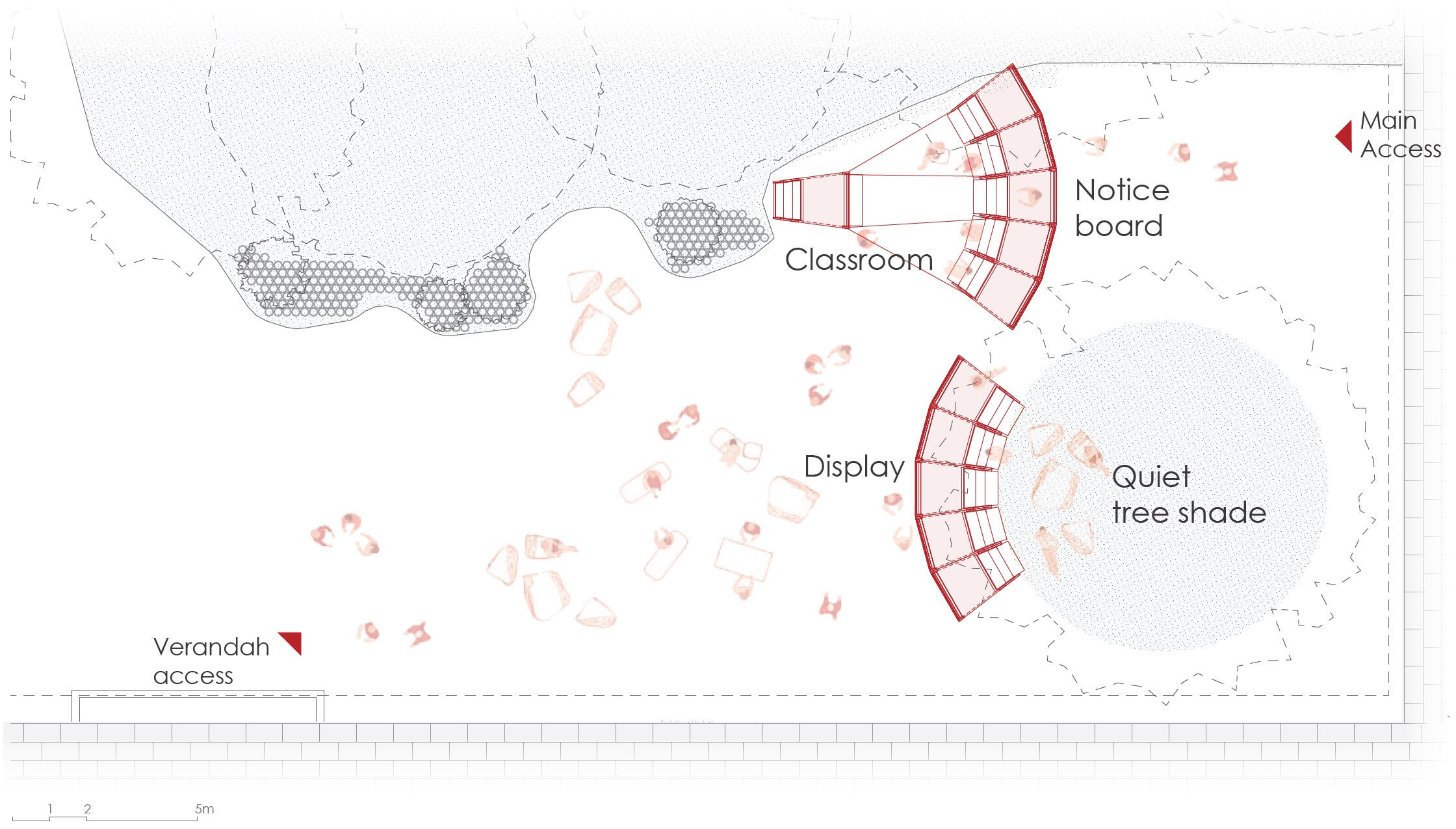 Main Access

Notice board

Classroom

Display

Quiet tree shade

Verandah access

1 2 5m